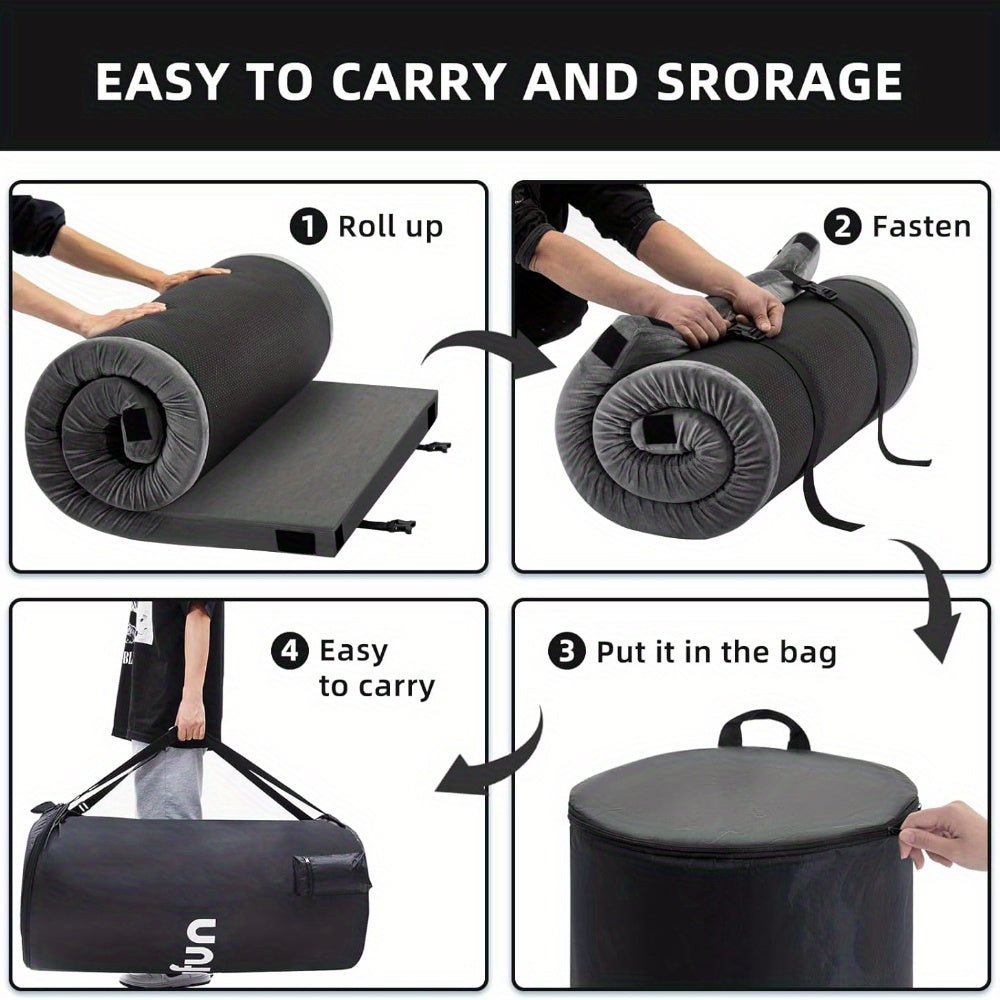 EASY TO CARRY AND SRORAGE

1 Roll up

2 Fasten

4 Easy to carry

3 Put it in the bag

fun